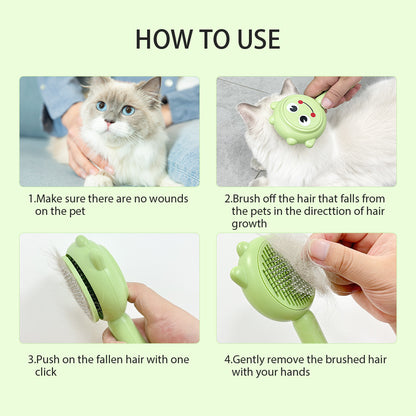 HOW TO USE

1.Make sure there are no wounds on the pet

2.Brush off the hair that falls from the pets in the directtion of hair growth

3.Push on the fallen hair with one click

4.Gently remove the brushed hair with your hands